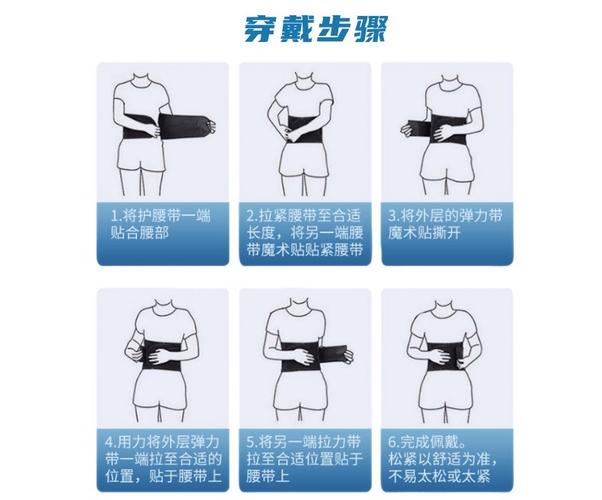 穿戴步骤

1.将护腰带一端贴合腰部

2.拉紧腰带至合适长度，将另一端腰带魔术贴贴紧腰带

3.将外层的弹力带魔术贴撕开

4.用力将外层弹力带一端拉至合适的位置，贴于腰带上

5.将另一端拉力带拉至合适位置贴于腰带上

6.完成佩戴。松紧以舒适为准，不易太松或太紧